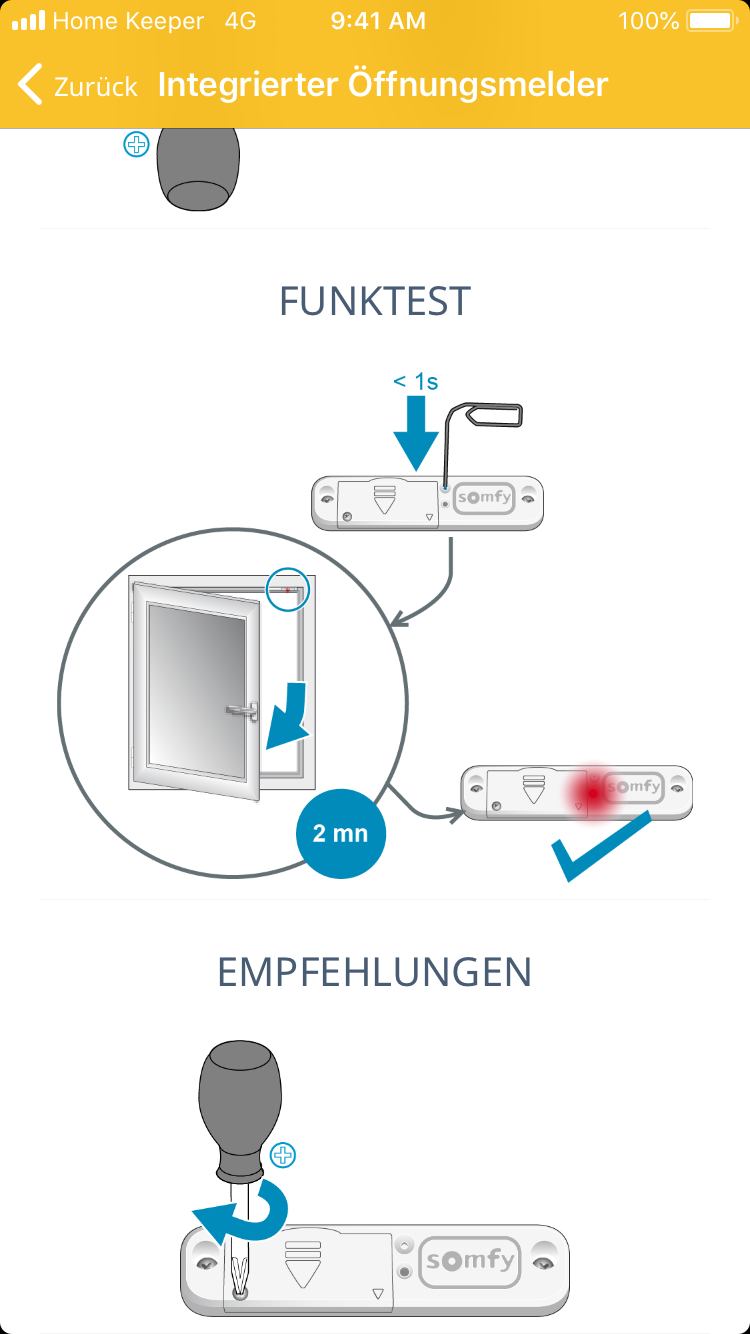 Home Keeper 4G 9:41 AM 100%

Zurück Integrierter Öffnungsmelder

FUNKTEST

< 1s

somfy

2 mn

somfy

EMPFEHLUNGEN

somfy